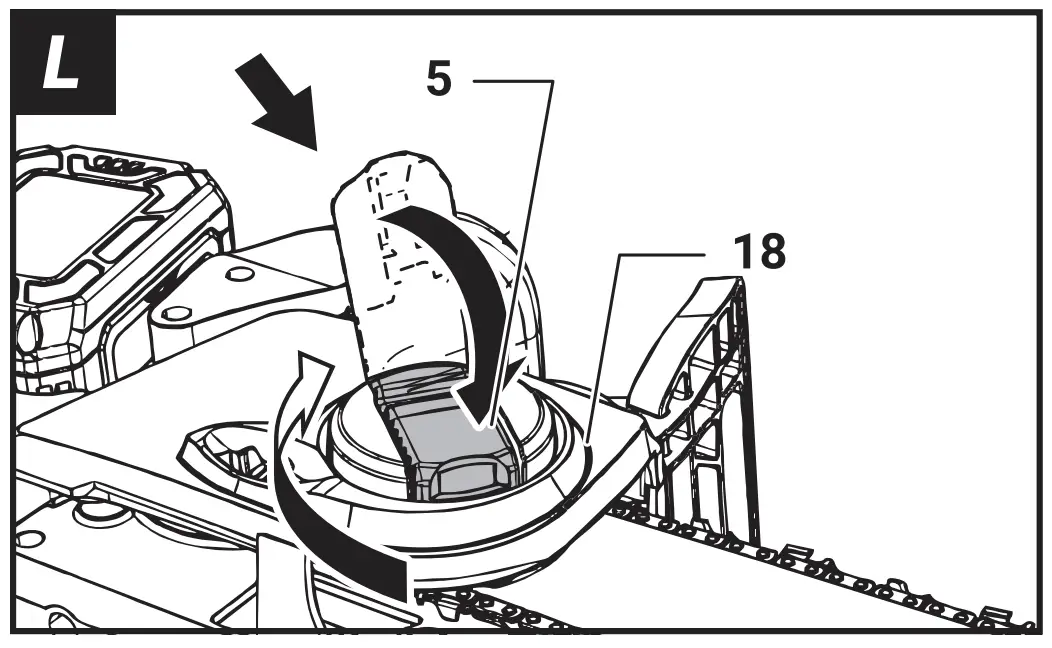 L

5

18