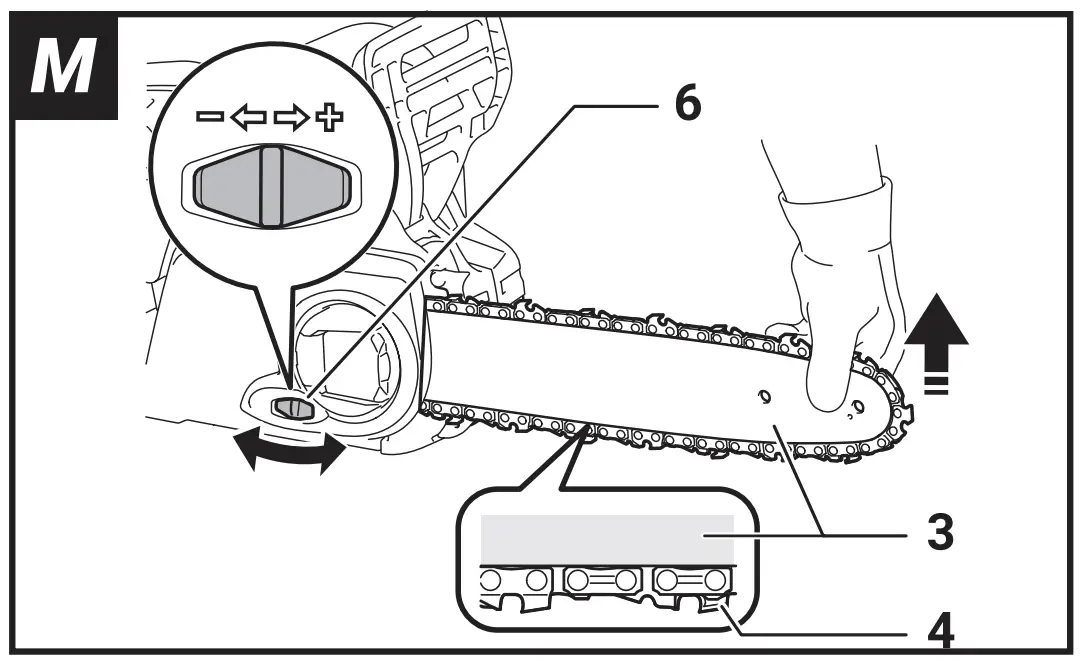 M

− ⇦ ⇨ +

6

3

4