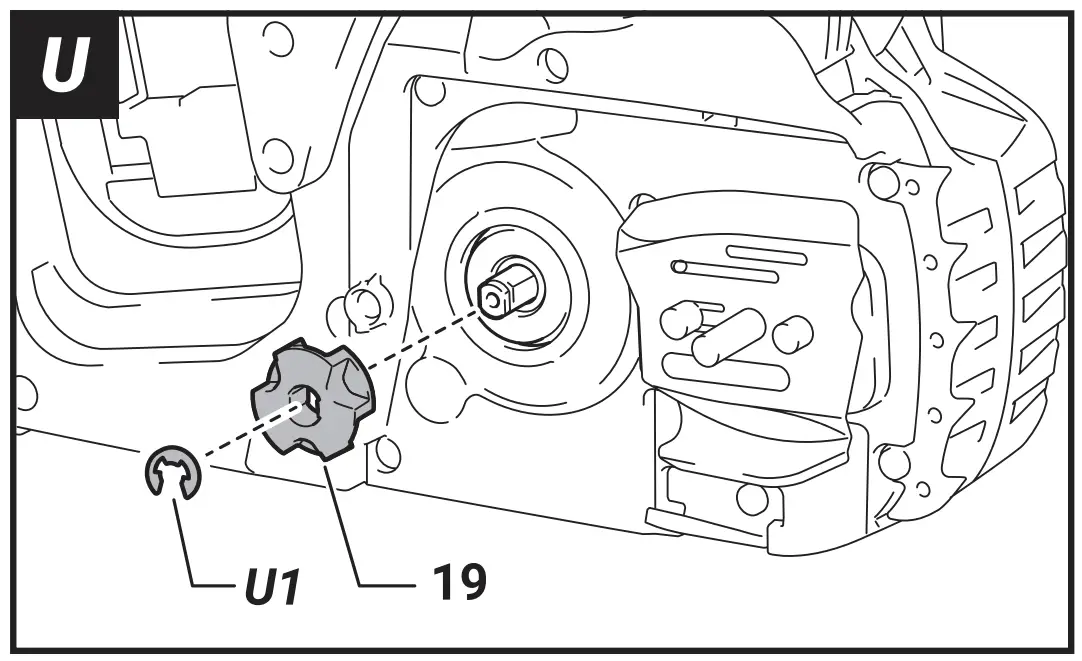 U

U1

19