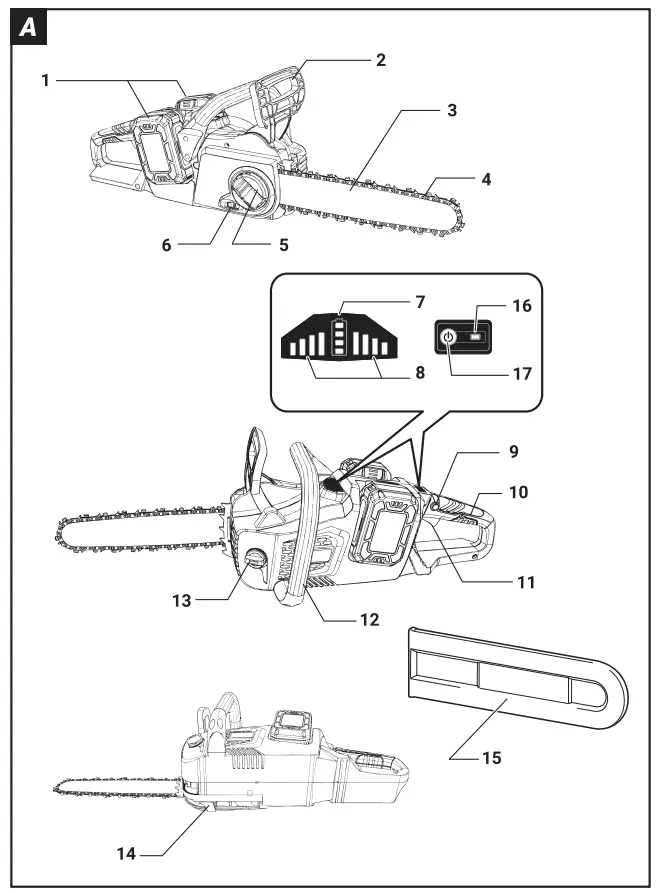 A

1
2
3
4
6
5

7
16
8
17

9
10
11
13
12

15

14