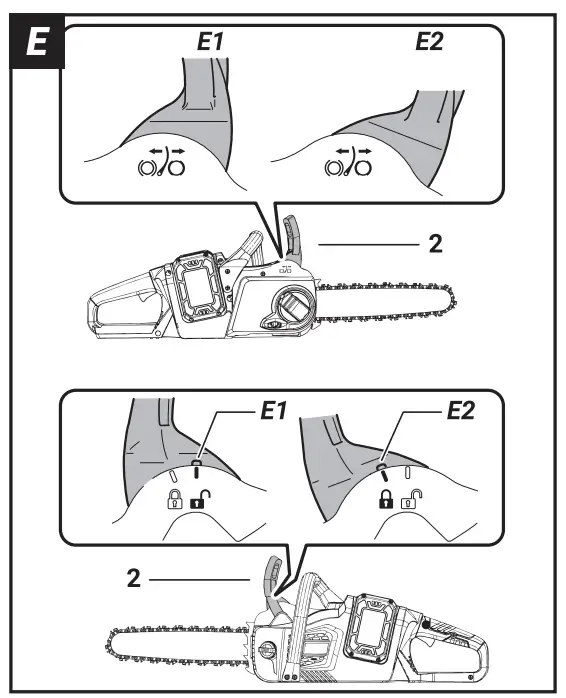 E

E1

E2

2

E1

E2

2