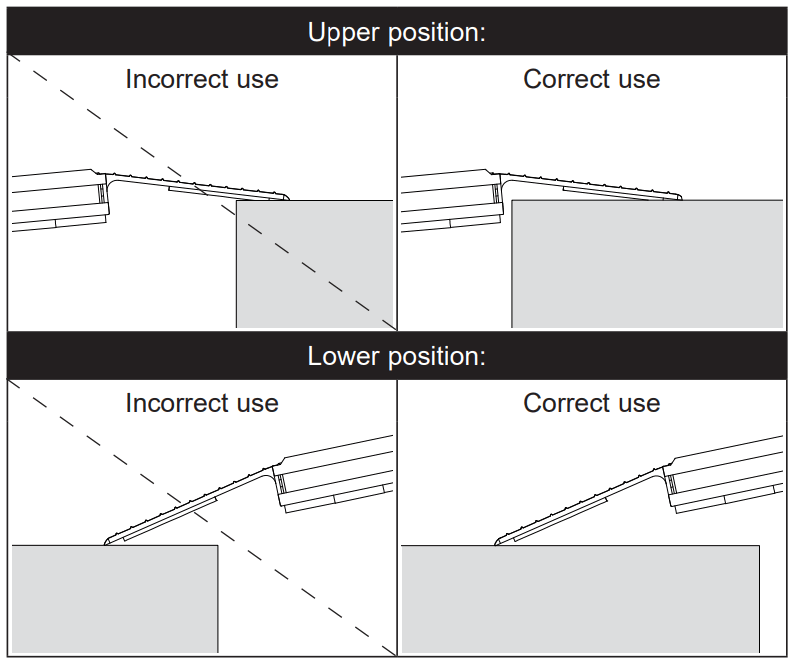 Upper position:

Incorrect use

Correct use

Lower position:

Incorrect use

Correct use