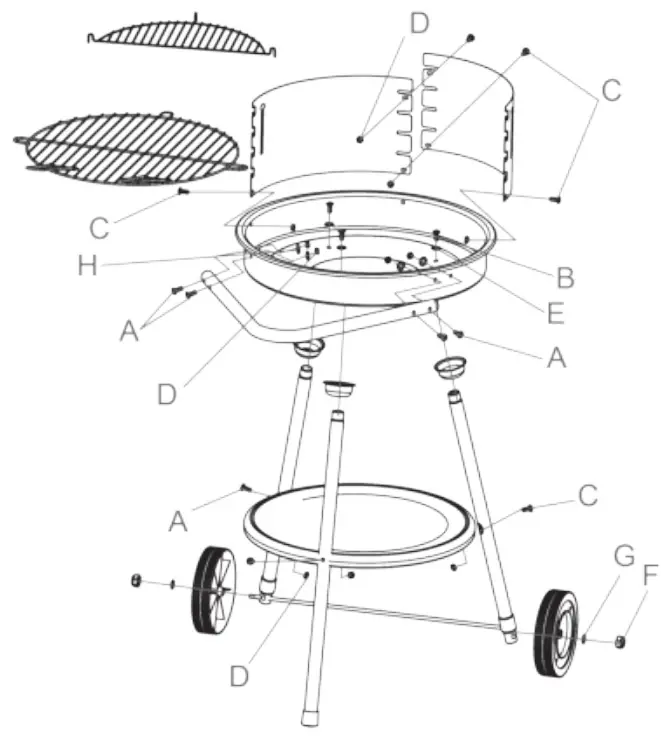 D
C
C
H
B
E
A
A
D
A
C
G
F
D