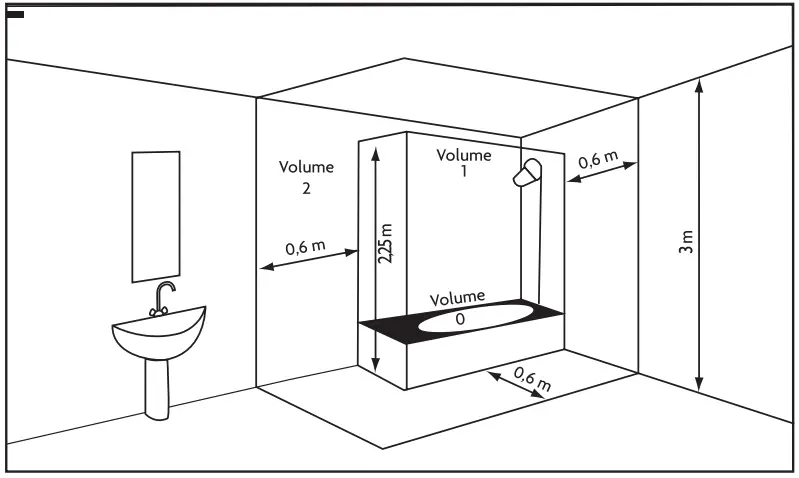 Volume 2

Volume 1

0,6 m

0,6 m

2,25 m

3 m

Volume 0

0,6 m