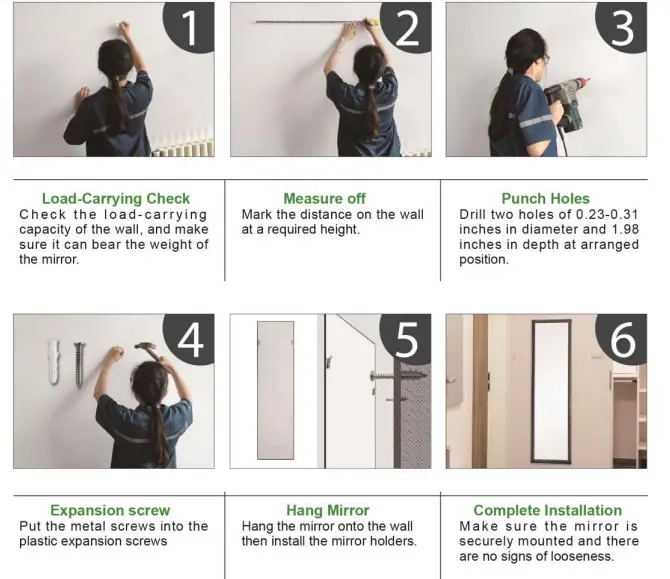 1

2

3

Load-Carrying Check
Check the load-carrying capacity of the wall, and make sure it can bear the weight of the mirror.

Measure off
Mark the distance on the wall at a required height.

Punch Holes
Drill two holes of 0.23-0.31 inches in diameter and 1.98 inches in depth at arranged position.

4

5

6

Expansion screw
Put the metal screws into the plastic expansion screws

Hang Mirror
Hang the mirror onto the wall then install the mirror holders.

Complete Installation
Make sure the mirror is securely mounted and there are no signs of looseness.