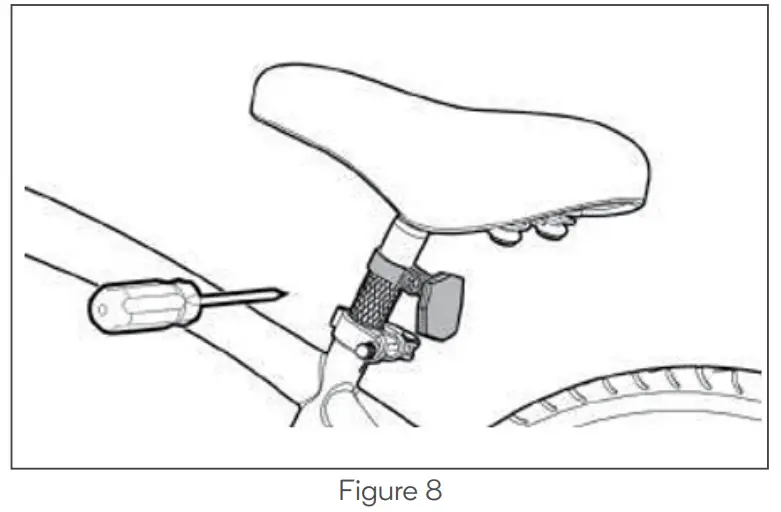 Figure 8