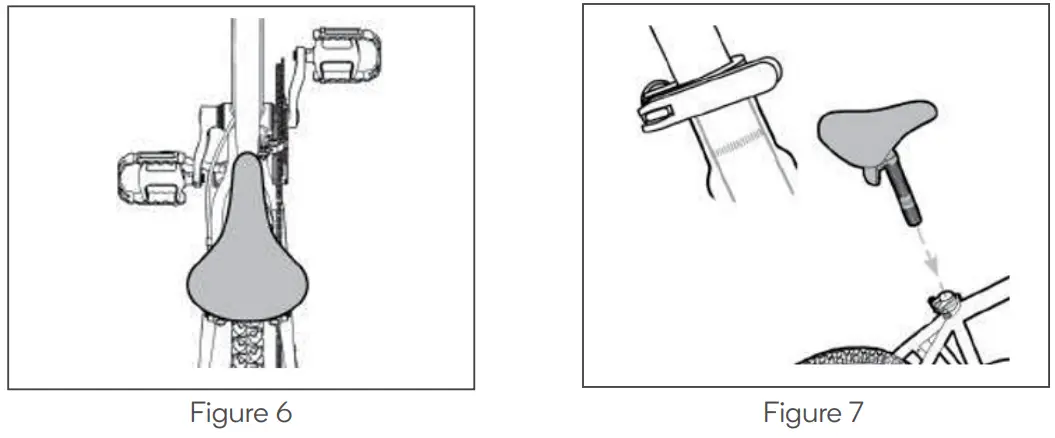 Figure 6

Figure 7