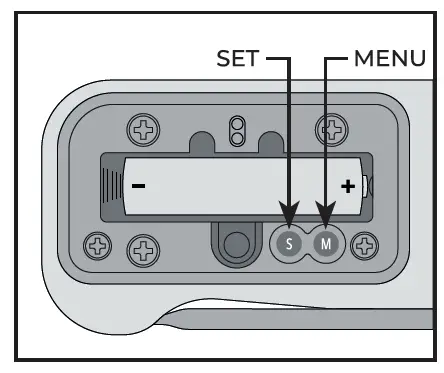 SET
MENU
-
+
S
M