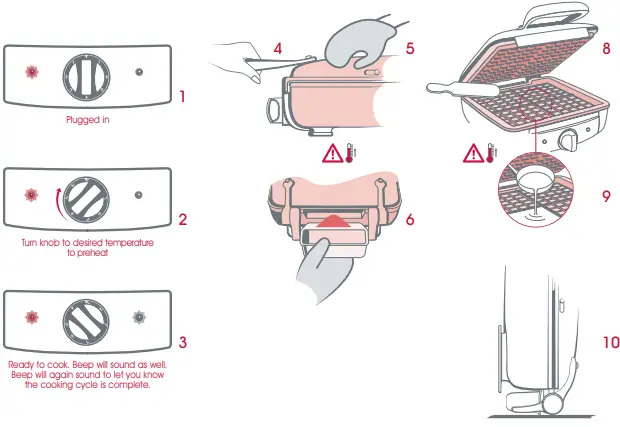 1

Plugged in

2

Turn knob to desired temperature to preheat

3

Ready to cook. Beep will sound as well. Beep will again sound to let you know the cooking cycle is complete.

4

5

6

8

9

10