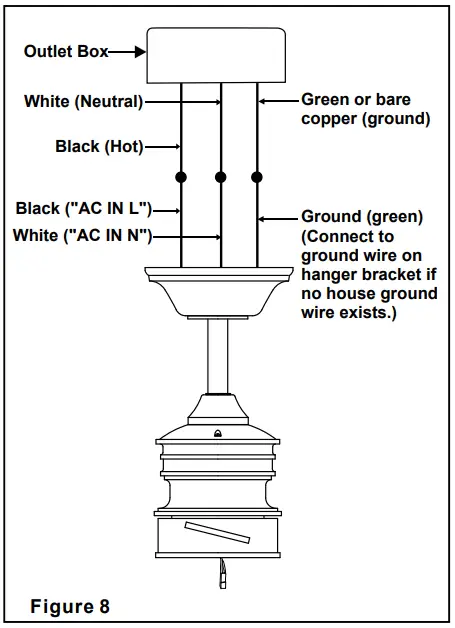 Outlet Box

White (Neutral)

Green or bare copper (ground)

Black (Hot)

Black ("AC IN L")

White ("AC IN N")

Ground (green) (Connect to ground wire on hanger bracket if no house ground wire exists.)

Figure 8