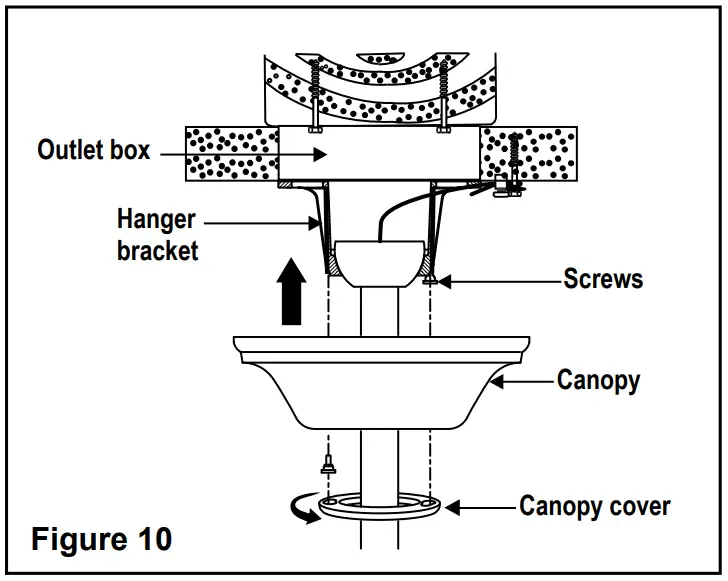 Outlet box

Hanger bracket

Screws

Canopy

Canopy cover

Figure 10