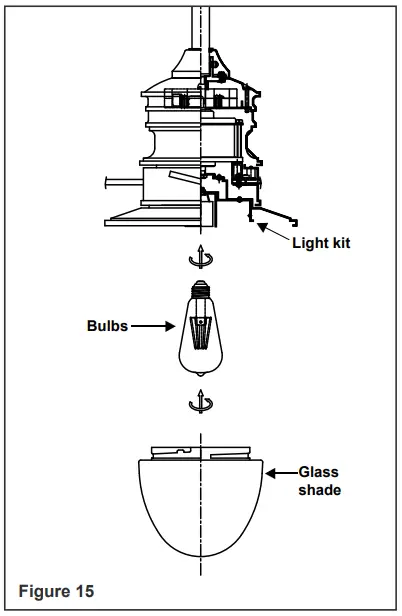 Light kit

Bulbs

Glass shade

Figure 15