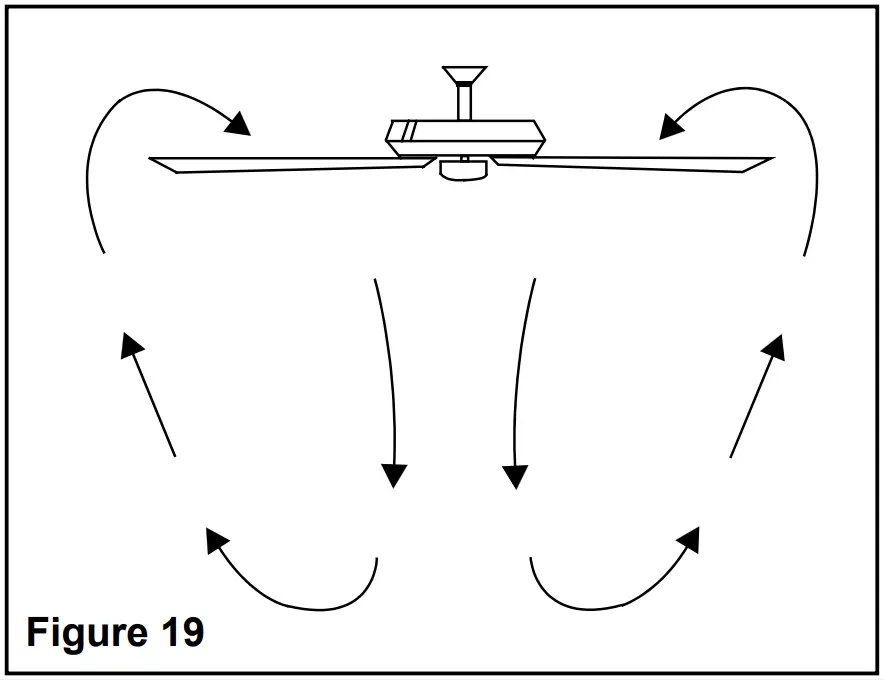 Figure 19