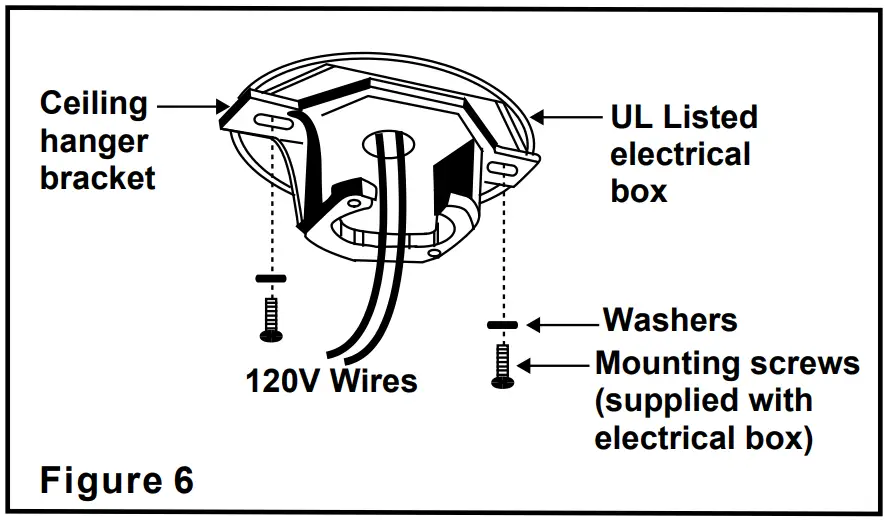 Ceiling hanger bracket

UL Listed electrical box

Washers

Mounting screws (supplied with electrical box)

120V Wires

Figure 6