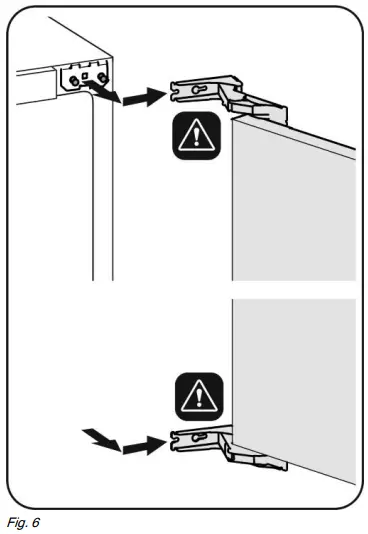 Fig. 6