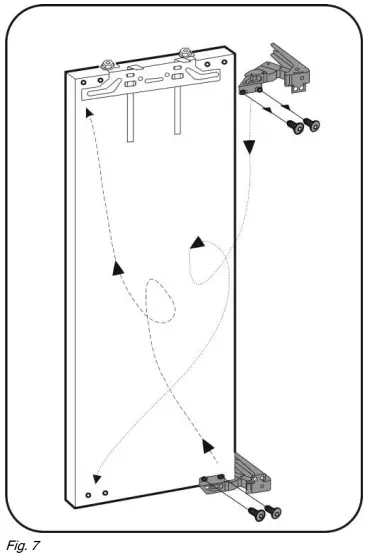 Fig. 7