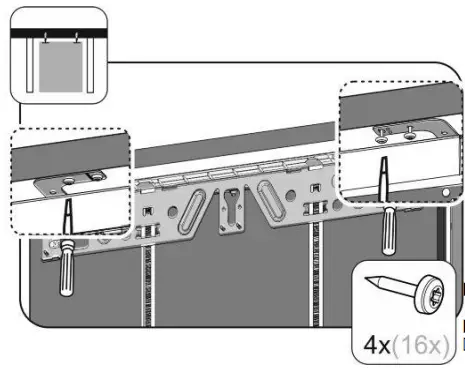 4x(16x)