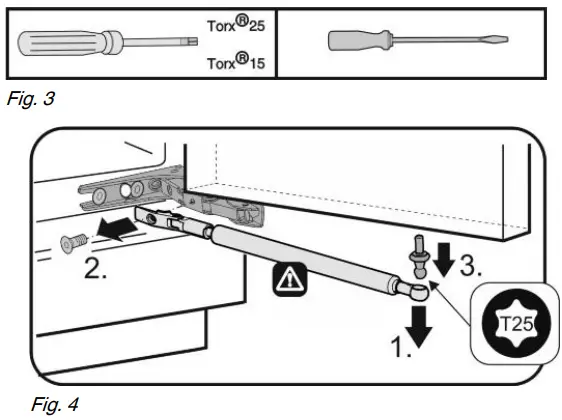 Torx®25
Torx®15

Fig. 3

2.

3.

T25

1.

Fig. 4