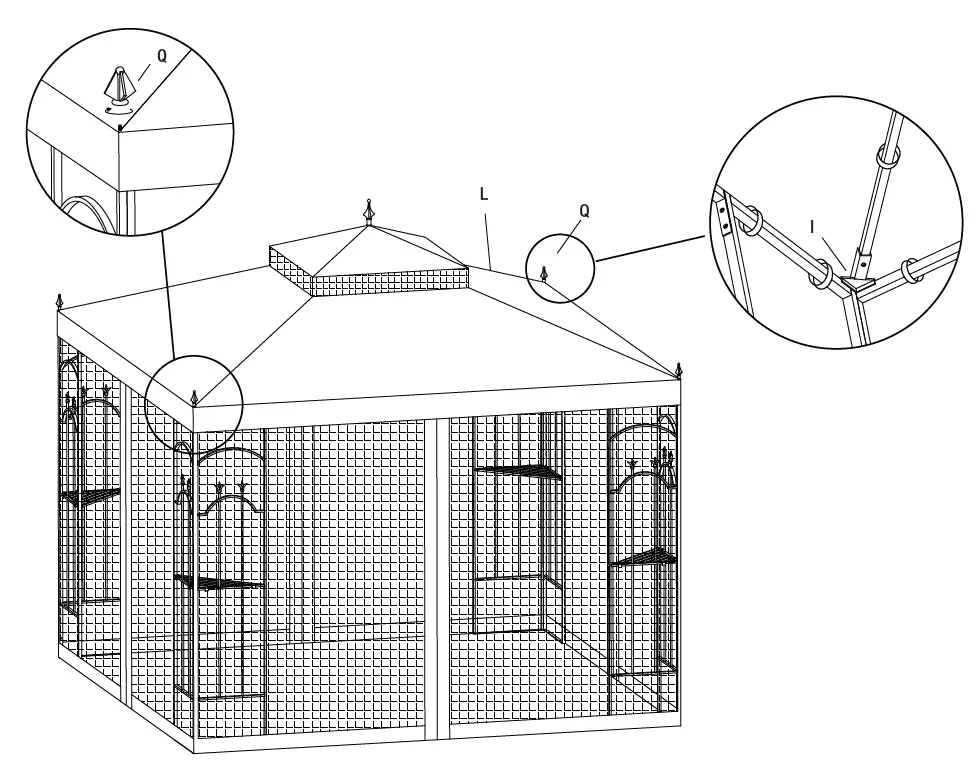 Q

L

Q

I