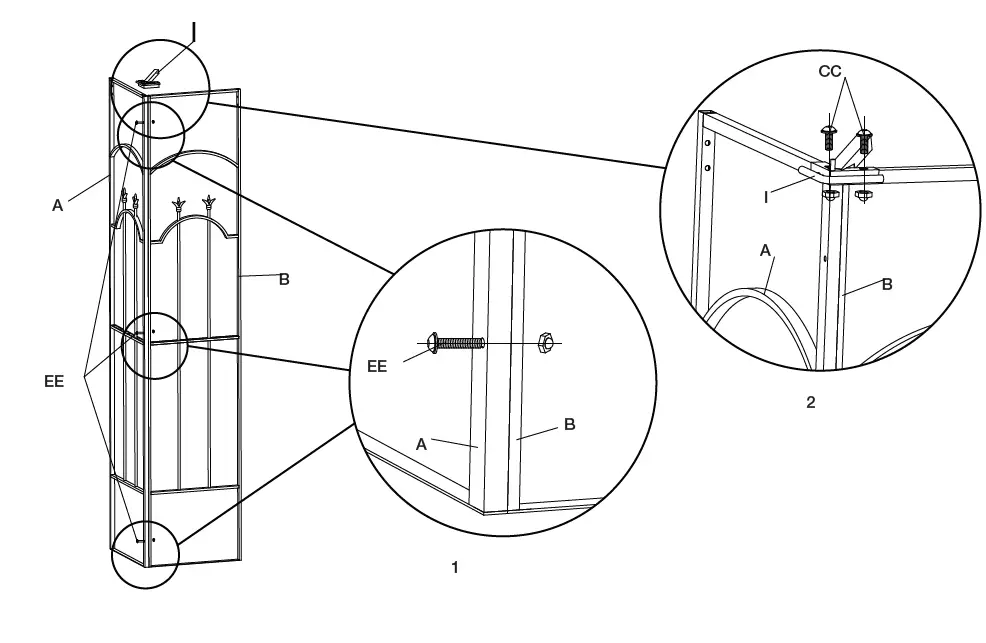 I
A
B
EE
EE
A
B
1
CC
I
A
B
2