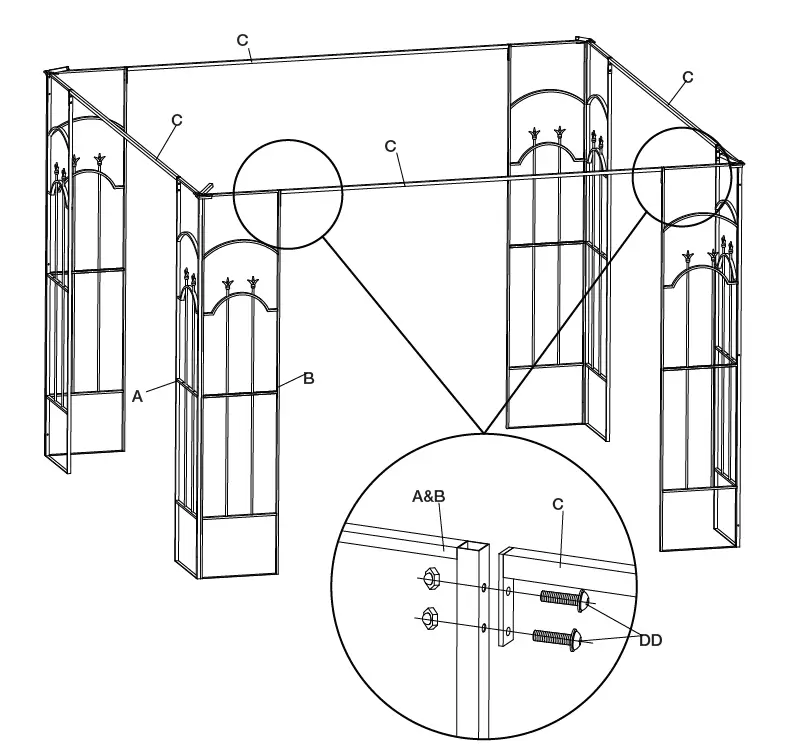 C
C
C
C
A
B
A&B
C
DD