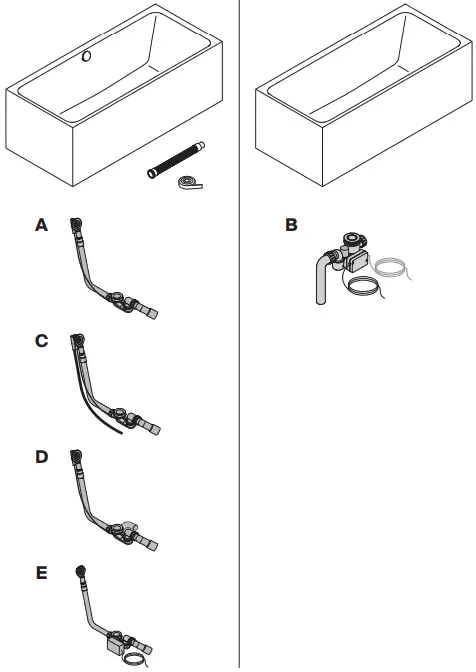 A

C

D

E

B