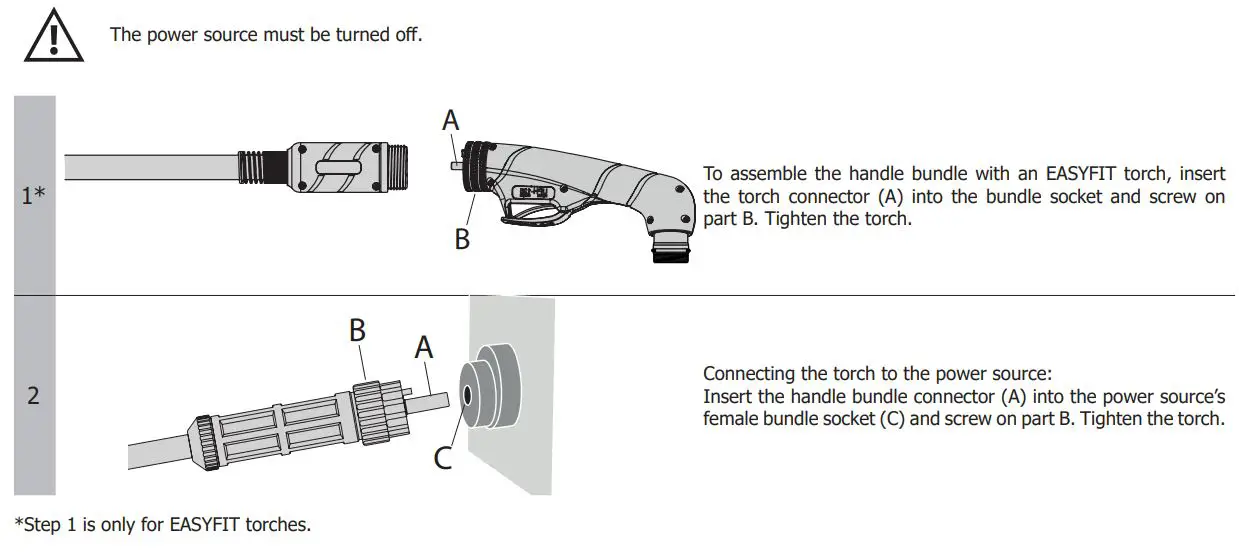 The power source must be turned off.

1*

A

B

To assemble the handle bundle with an EASYFIT torch, insert the torch connector (A) into the bundle socket and screw on part B. Tighten the torch.

2

B

A

C

Connecting the torch to the power source:
Insert the handle bundle connector (A) into the power source's female bundle socket (C) and screw on part B. Tighten the torch.

*Step 1 is only for EASYFIT torches.