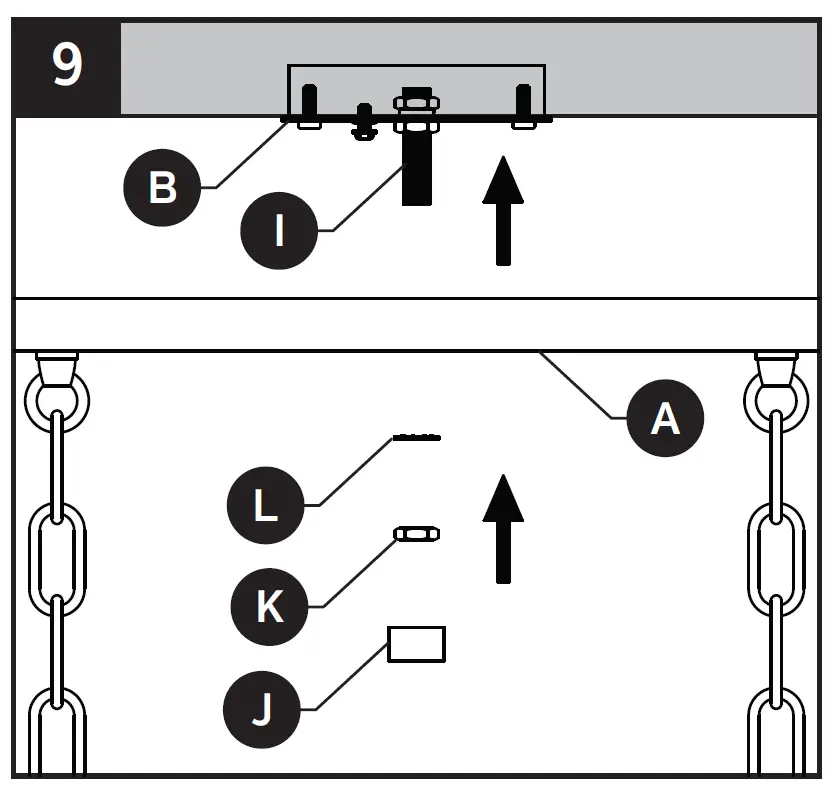 9

B

I

A

L

K

J