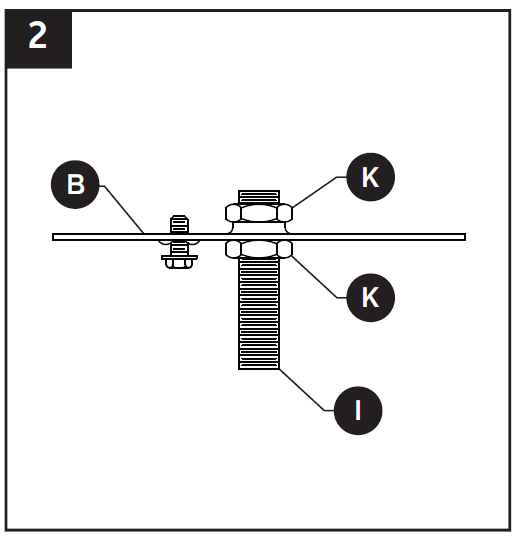 2

B

K

K

I