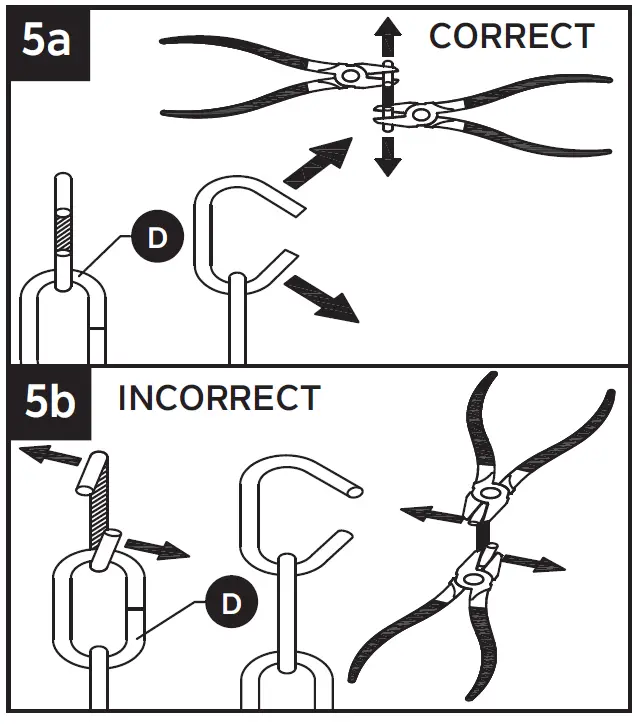 5a

CORRECT

D

5b

INCORRECT

D