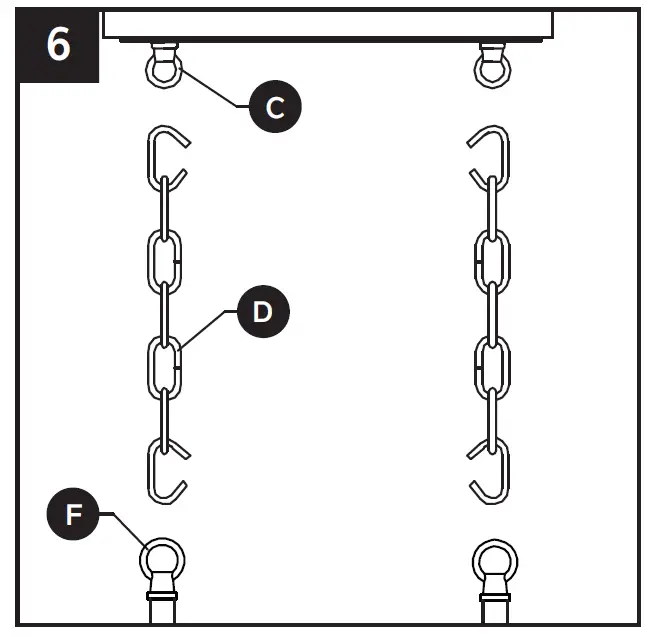 6

C

D

F