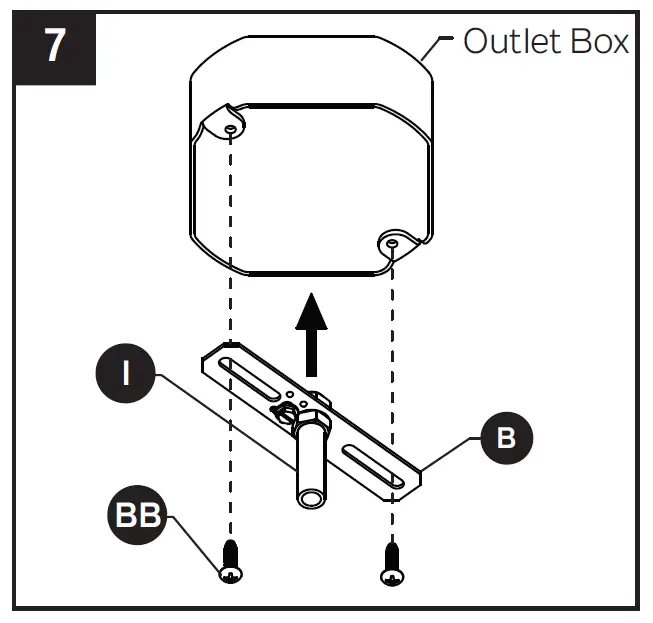 7

Outlet Box

I

B

BB