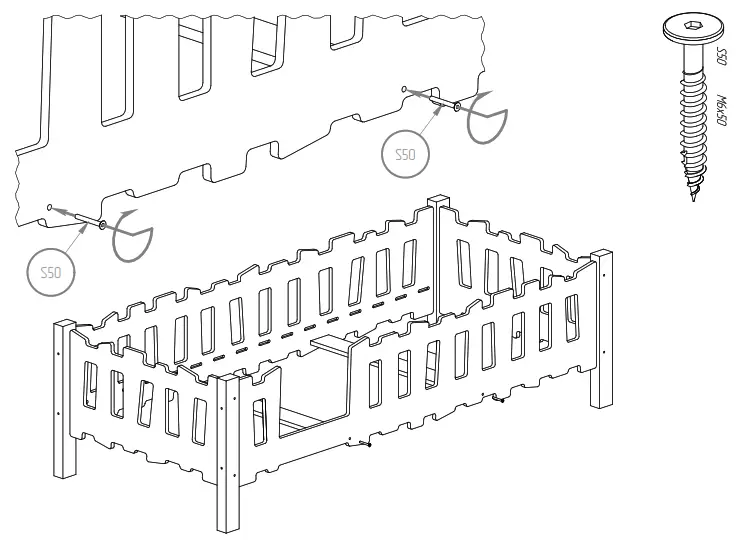 S50

S50

S50

M6x50