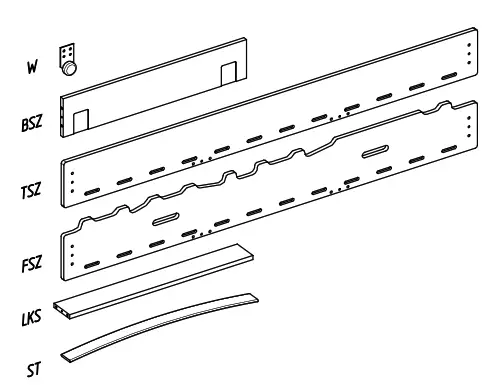 W

BSZ

TSZ

FSZ

LKS

ST