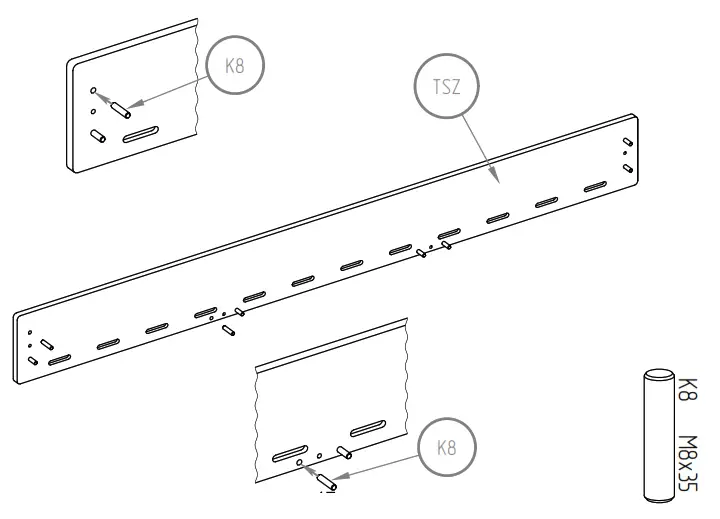 K8

TSZ

K8

K8
M8x35