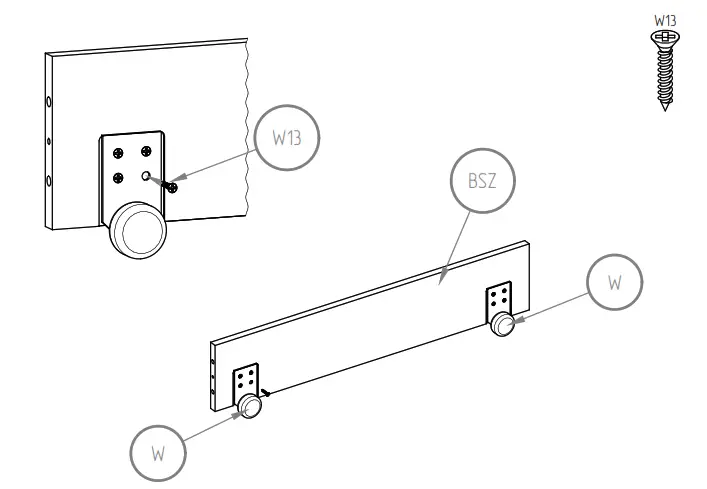 W13

W13

BSZ

W

W