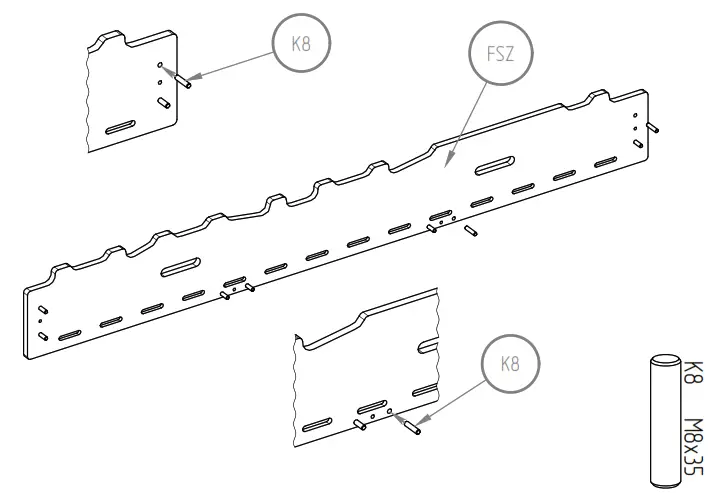 K8

FSZ

K8

K8 M8x35