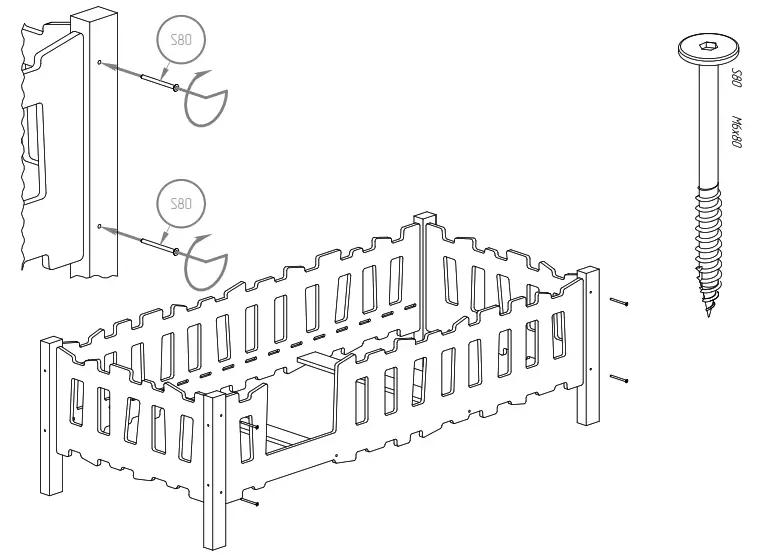 S80
S80
S80
M6x80