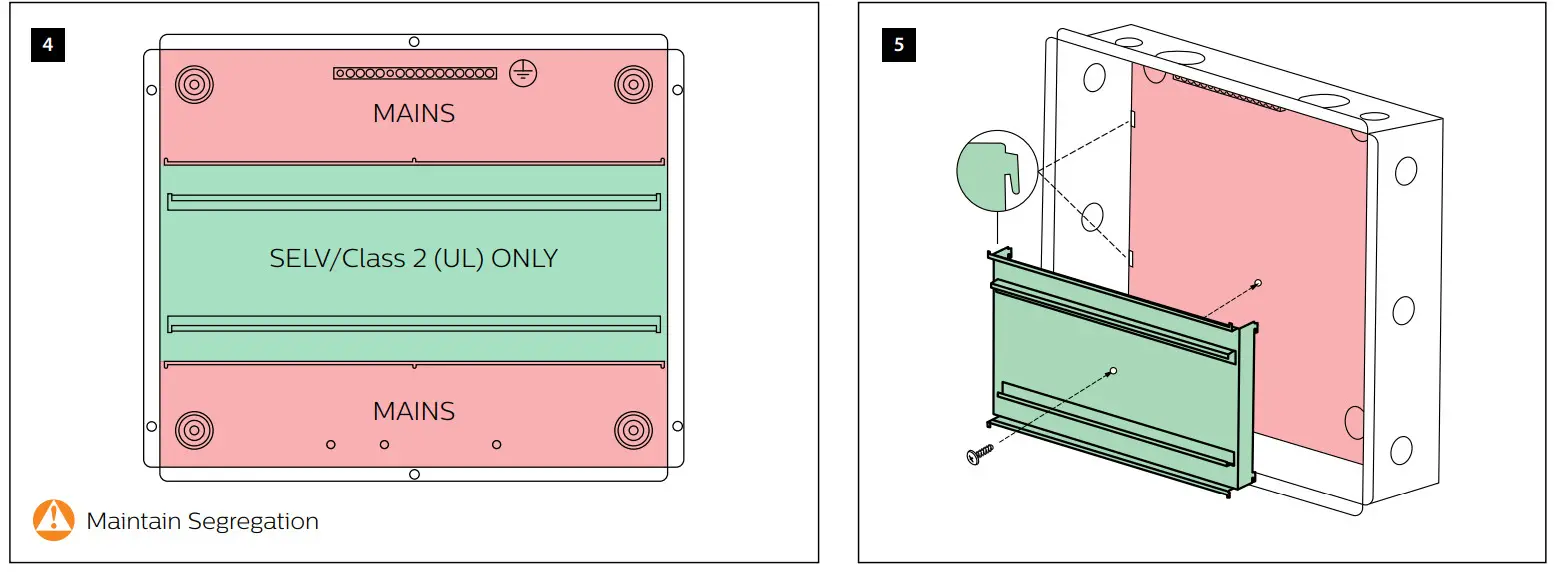 4

MAINS

SELV/Class 2 (UL) ONLY

MAINS

Maintain Segregation

5