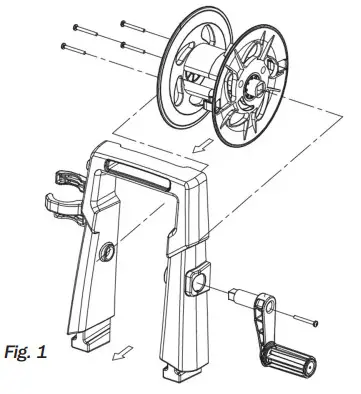 Fig. 1