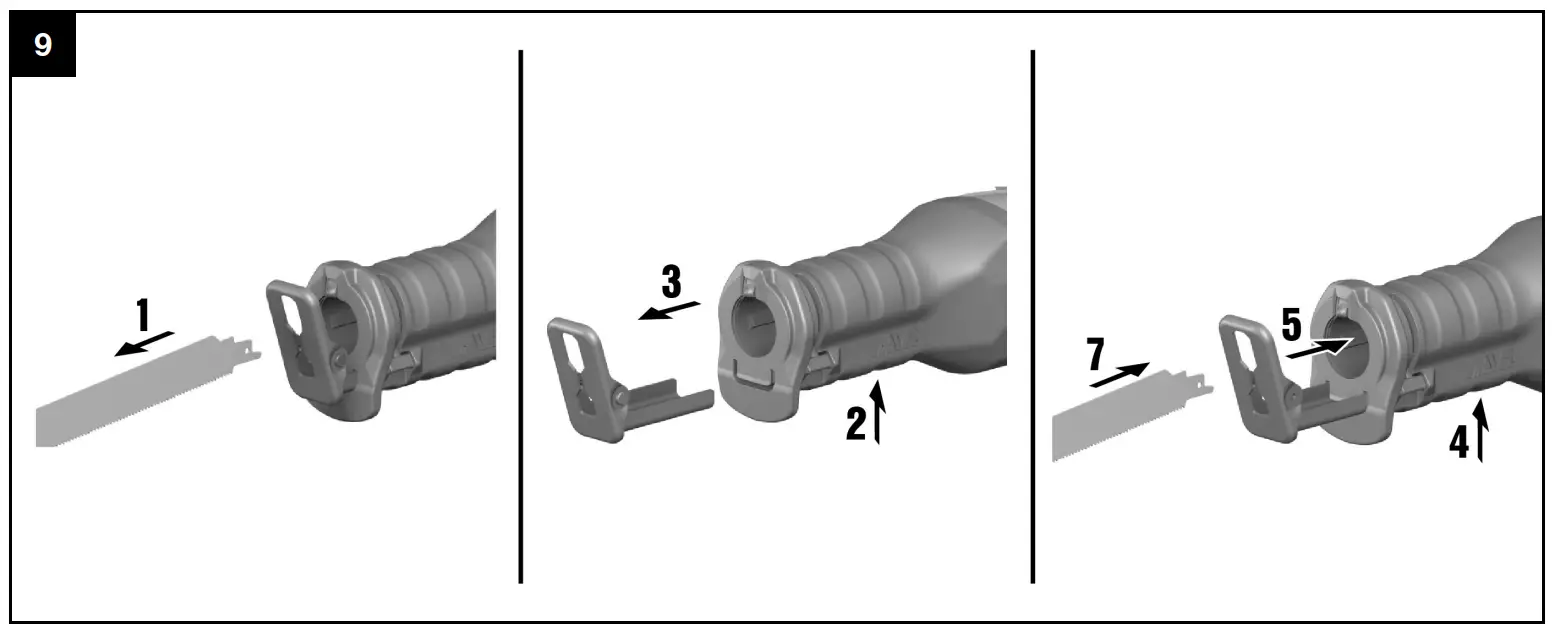 9

1

3

2

7

5

4