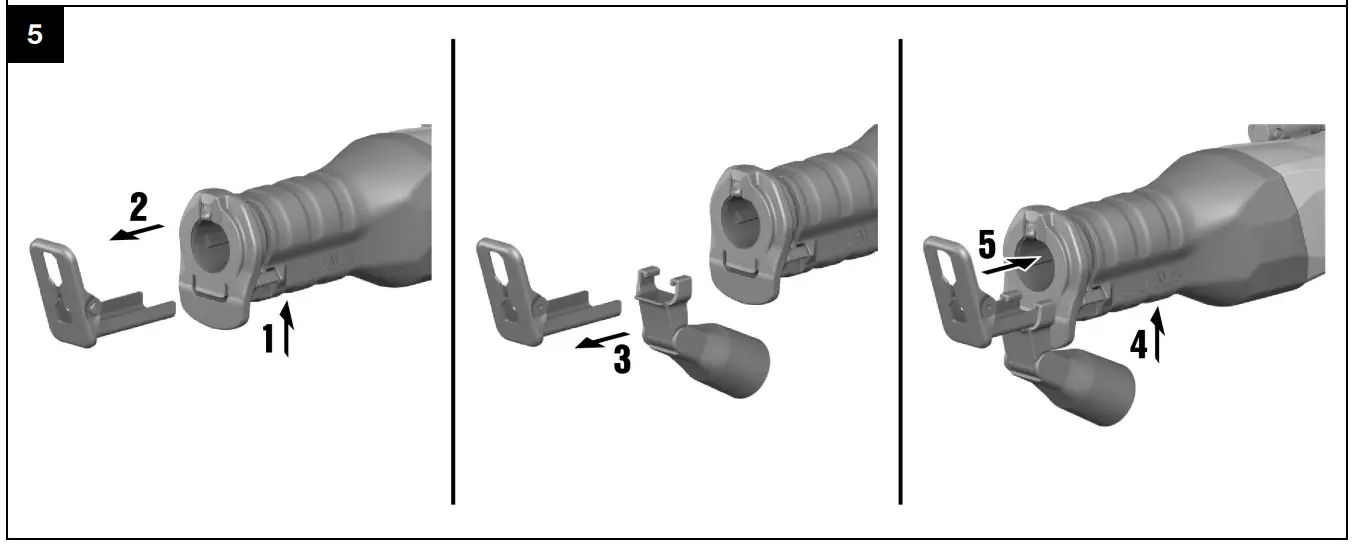 5

2

1

3

5

4