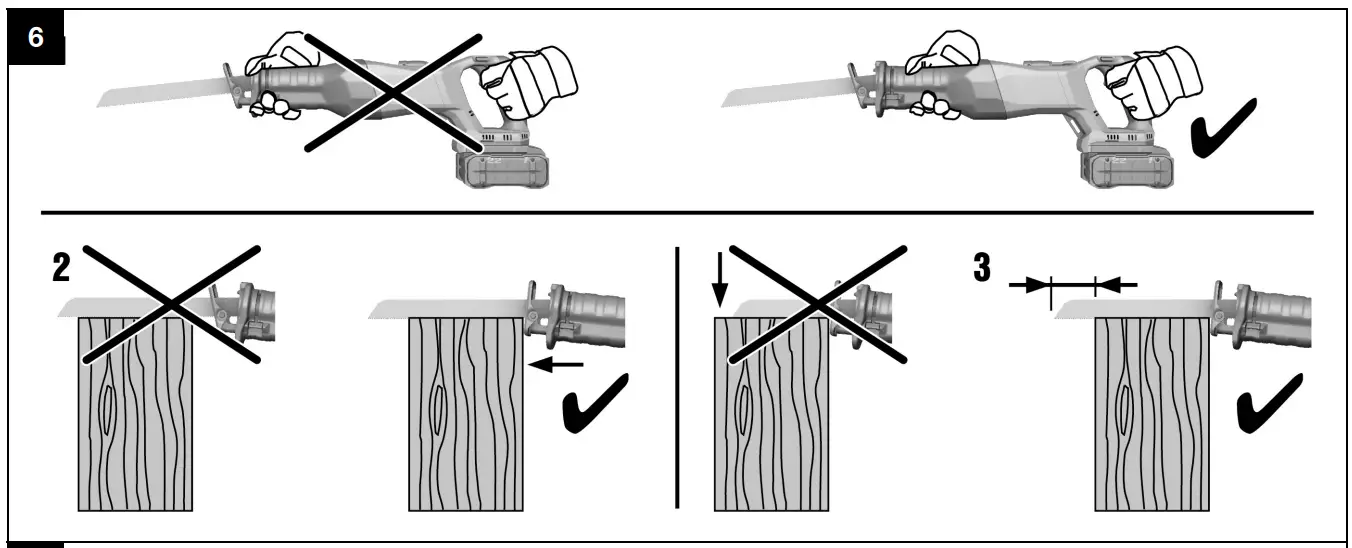 6

2

3