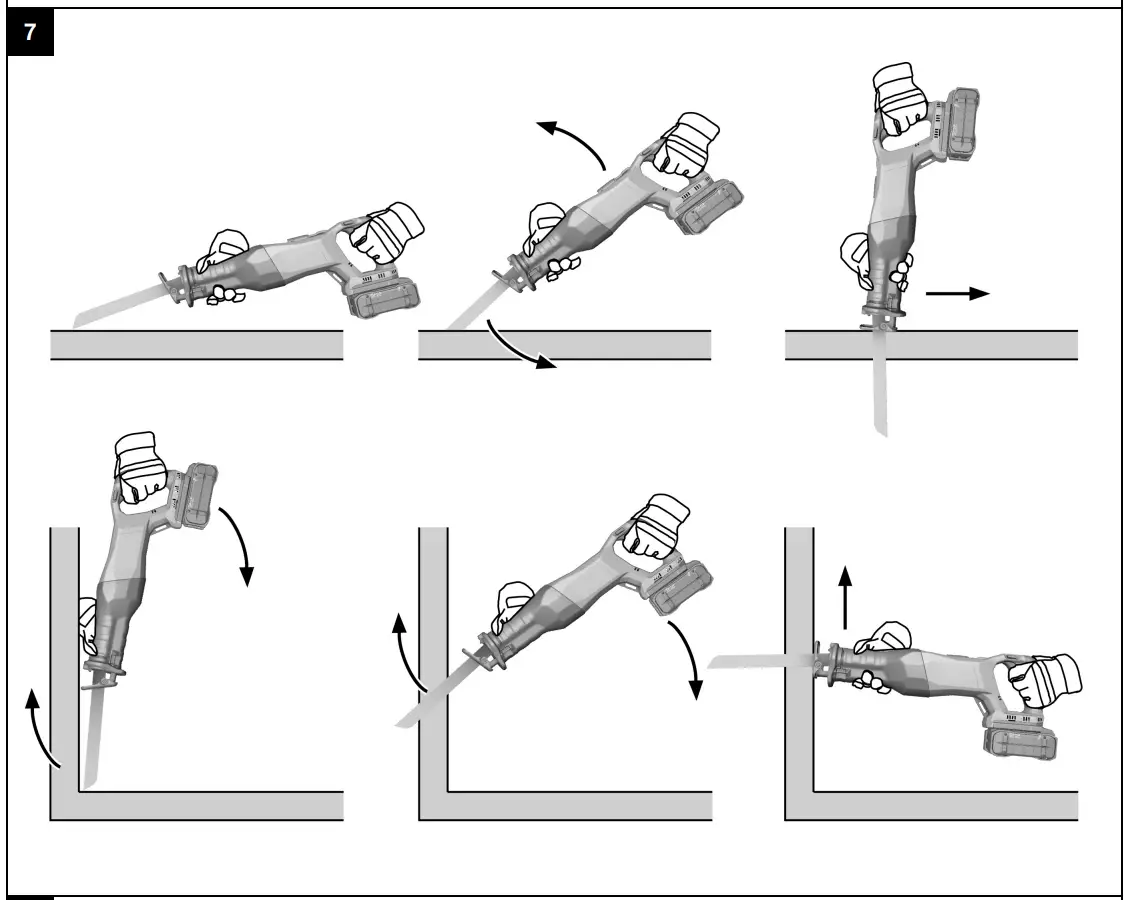 7