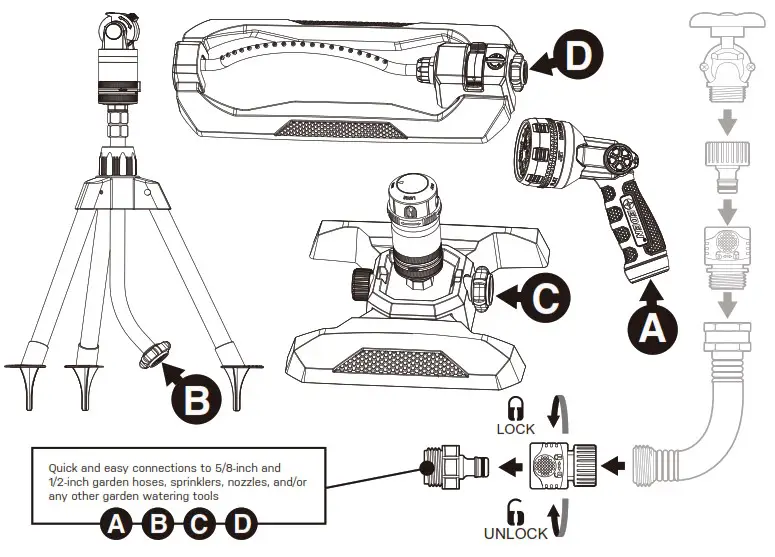 D

C

A

B

LOCK

UNLOCK

Quick and easy connections to 5/8-inch and 1/2-inch garden hoses, sprinklers, nozzles, and/or any other garden watering tools

A B C D