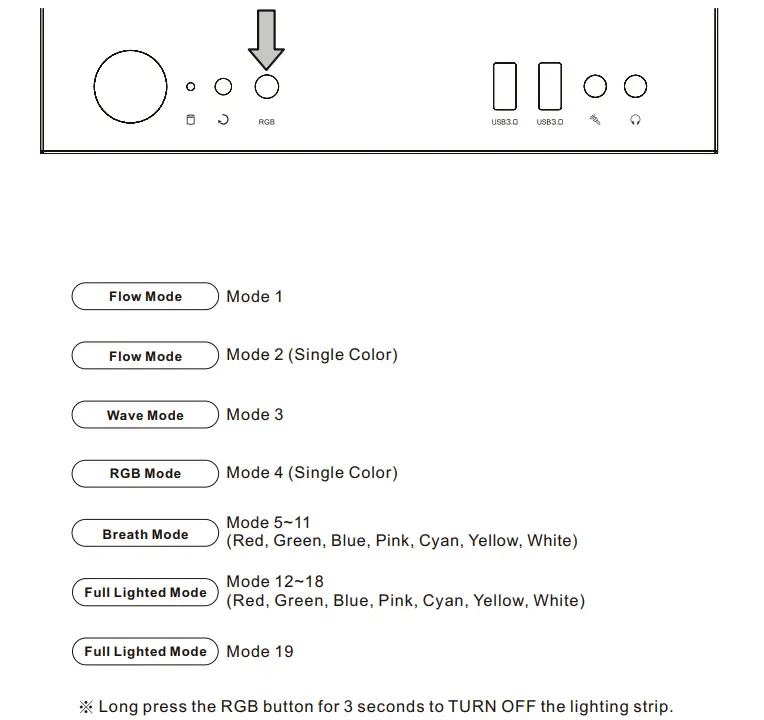 RGB

USB3.0

USB3.0

Flow Mode Mode 1

Flow Mode Mode 2 (Single Color)

Wave Mode Mode 3

RGB Mode Mode 4 (Single Color)

Breath Mode Mode 5~11
(Red, Green, Blue, Pink, Cyan, Yellow, White)

Full Lighted Mode Mode 12~18
(Red, Green, Blue, Pink, Cyan, Yellow, White)

Full Lighted Mode Mode 19

※ Long press the RGB button for 3 seconds to TURN OFF the lighting strip.