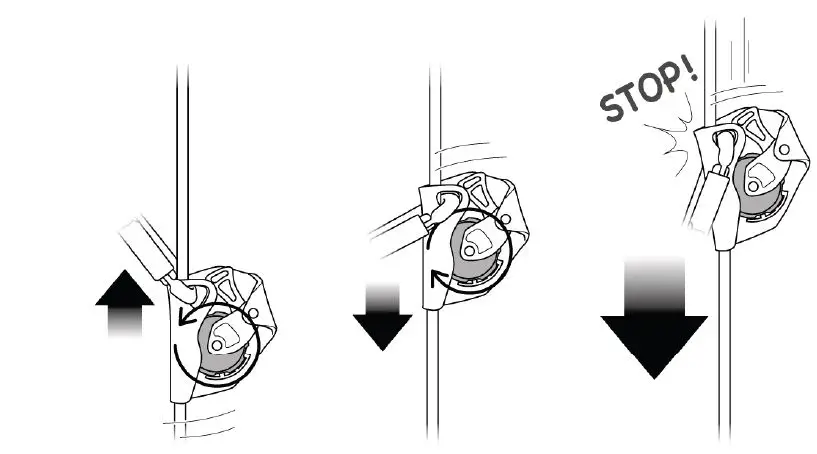 STOP!