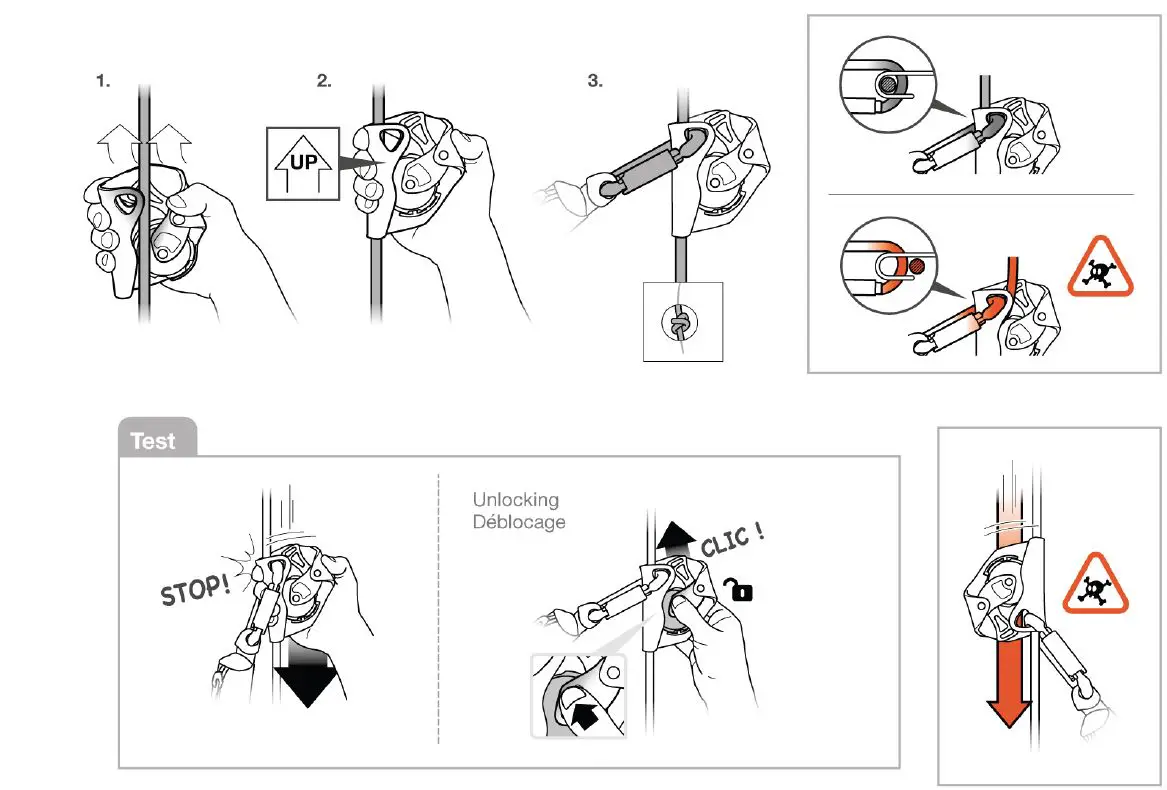 1.

2.

UP

3.

Test

STOP!

Unlocking
Déblocage

CLIC !