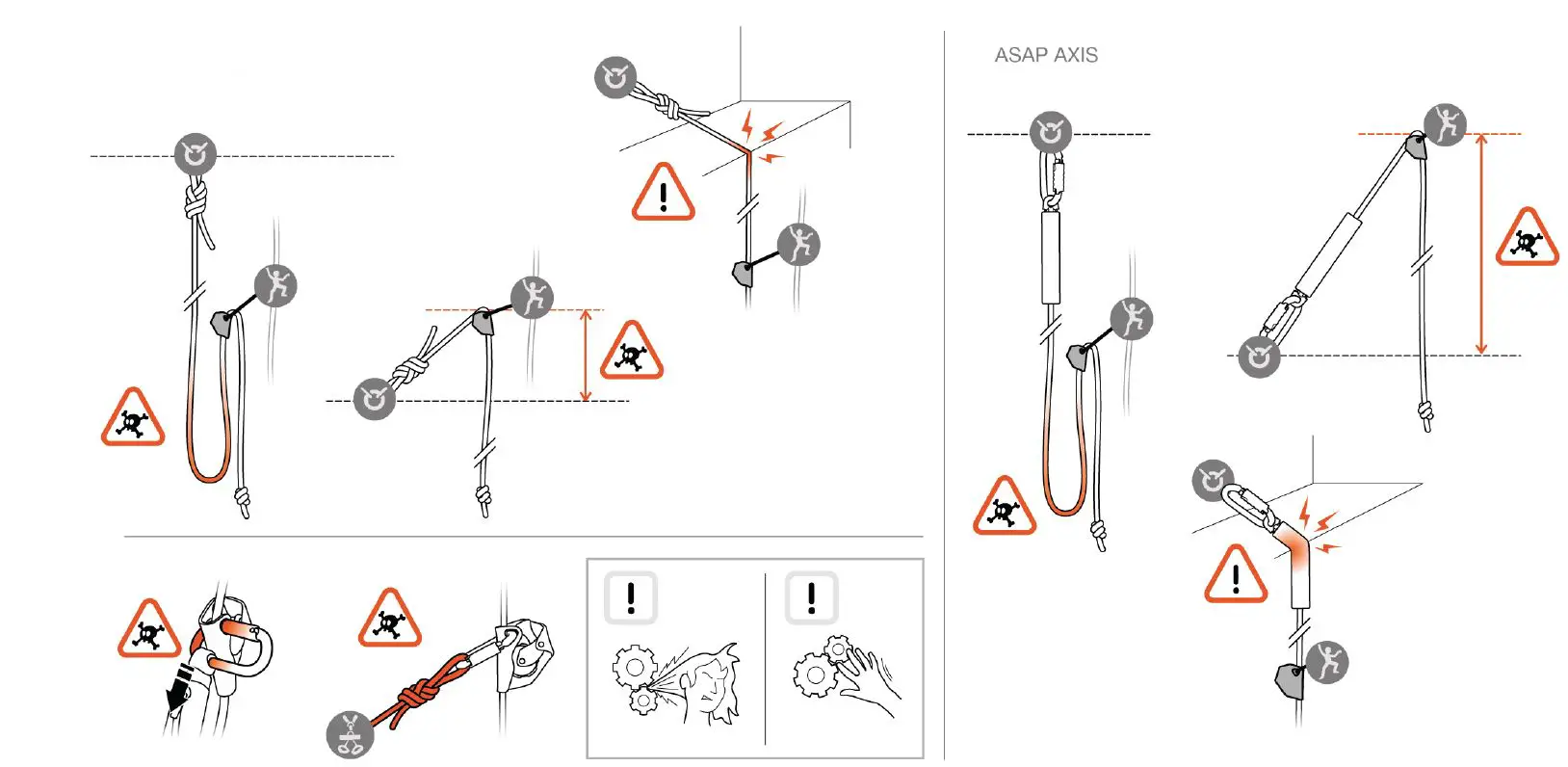 ASAP AXIS