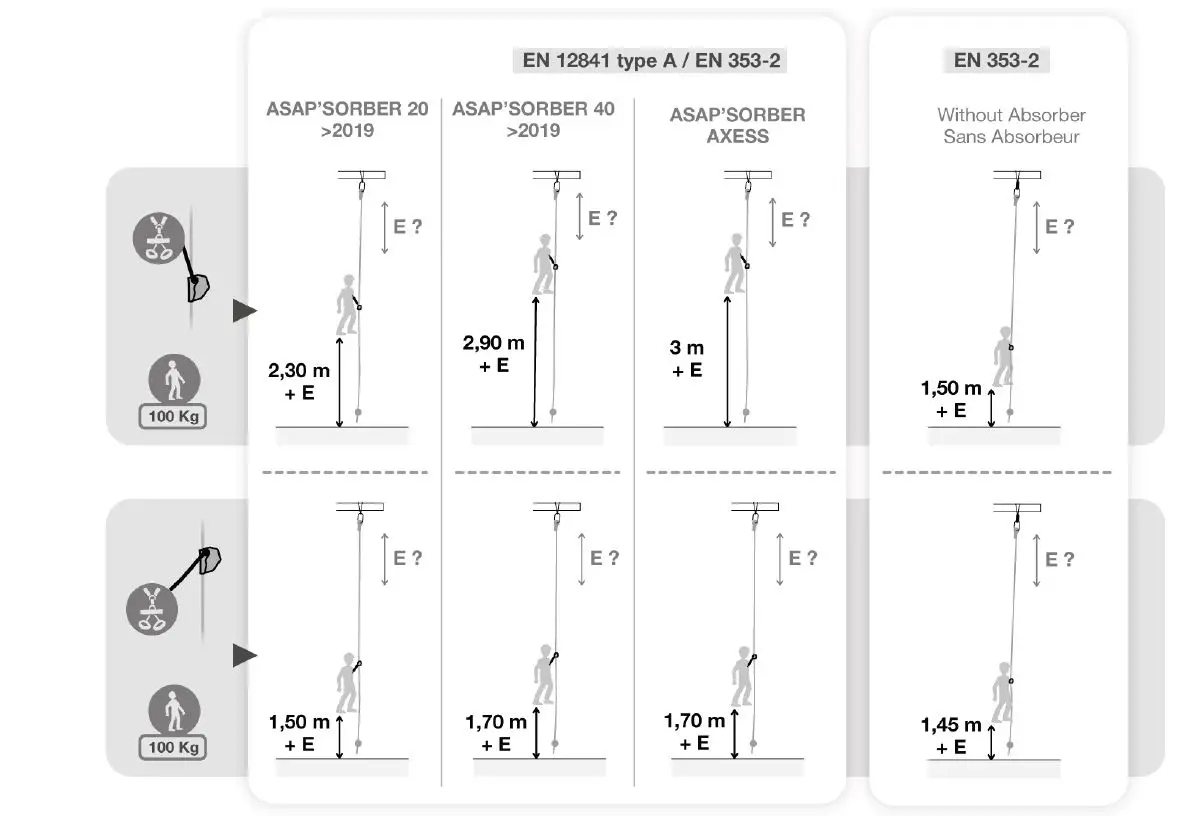 EN 12841 type A / EN 353-2

EN 353-2

ASAP'SORBER 20 >2019

ASAP'SORBER 40 >2019

ASAP'SORBER AXESS

Without Absorber Sans Absorbeur

100 Kg

E ?

2,30 m + E

E ?

2,90 m + E

E ?

3 m + E

E ?

1,50 m + E

100 Kg

E ?

1,50 m + E

E ?

1,70 m + E

E ?

1,70 m + E

E ?

1,45 m + E